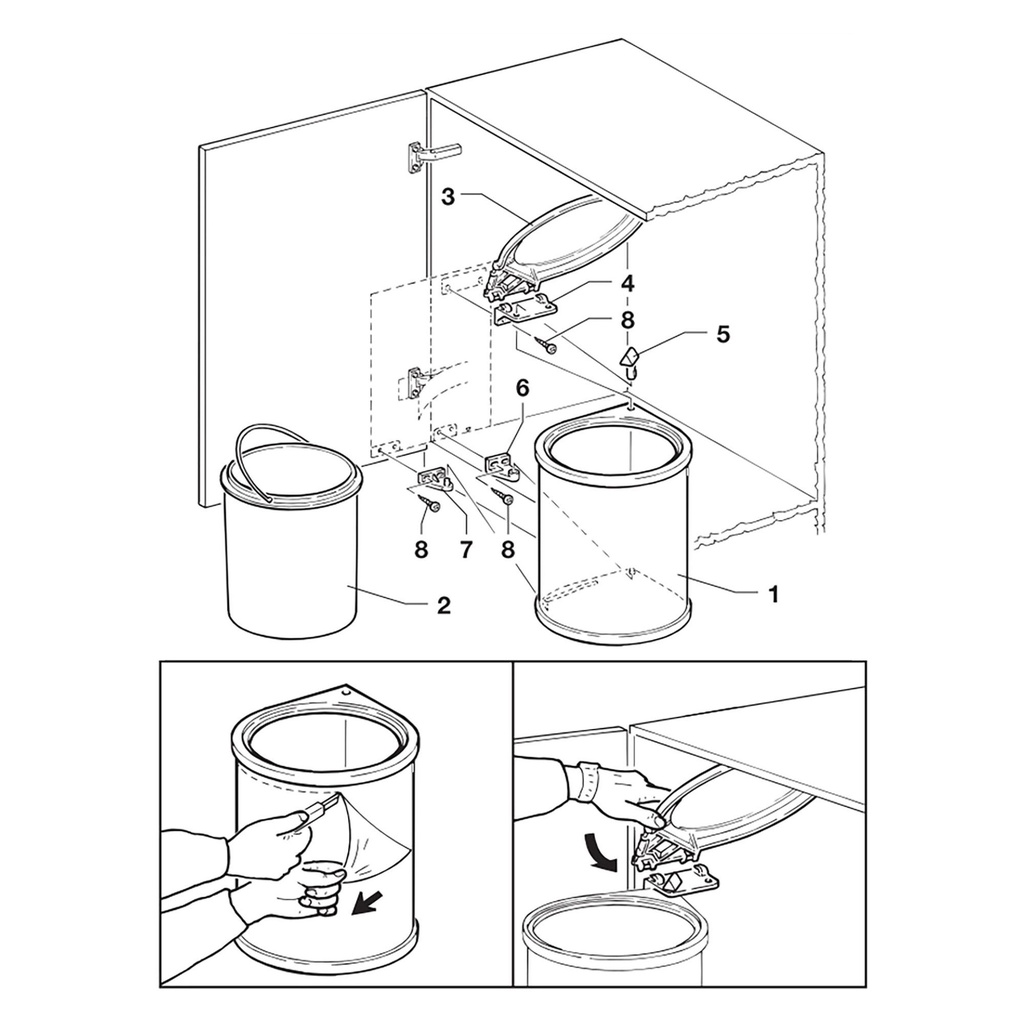 3
4
8
5
6
8
7
8
2
1